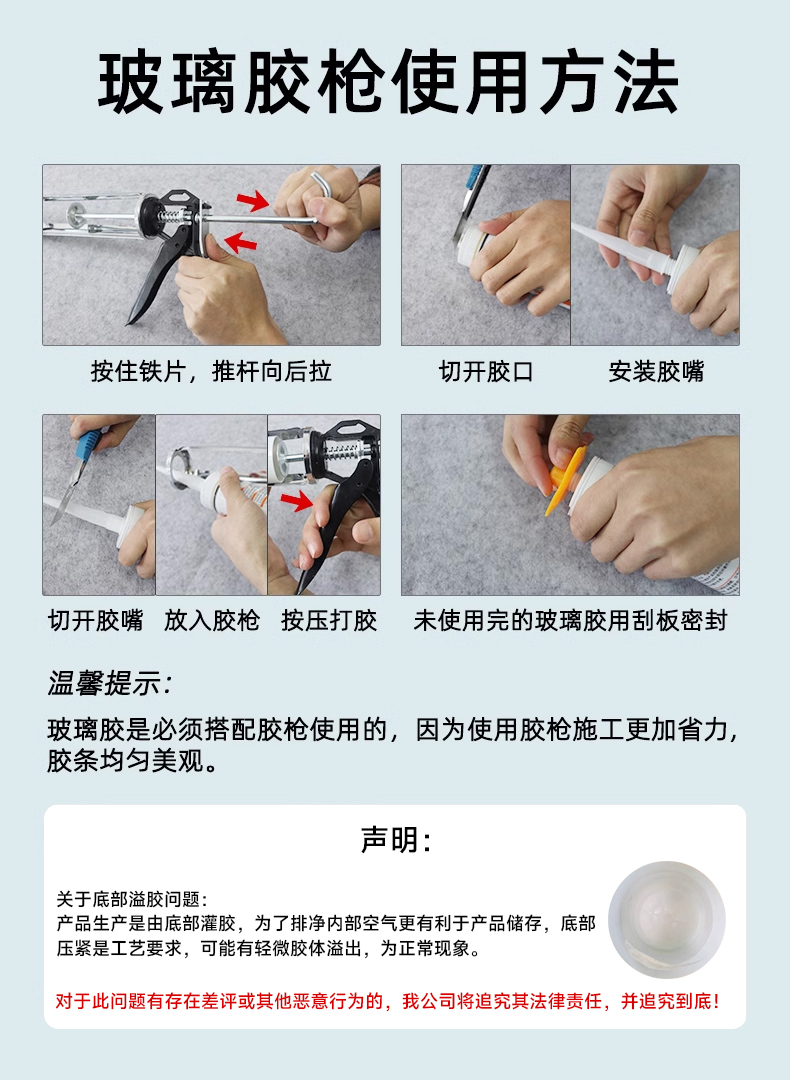 玻璃胶枪使用方法

按住铁片，推杆向后拉

切开胶口

安装胶嘴

切开胶嘴

放入胶枪

按压打胶

未使用完的玻璃胶用刮板密封

温馨提示：

玻璃胶是必须搭配胶枪使用的，因为使用胶枪施工更加省力，胶条均匀美观。

声明：

关于底部溢胶问题：
产品生产是由底部灌胶，为了排净内部空气更有利于产品储存，底部压紧是工艺要求，可能有轻微胶体溢出，为正常现象。

对于此问题有存在差评或其他恶意行为的，我公司将追究其法律责任，并追究到底！