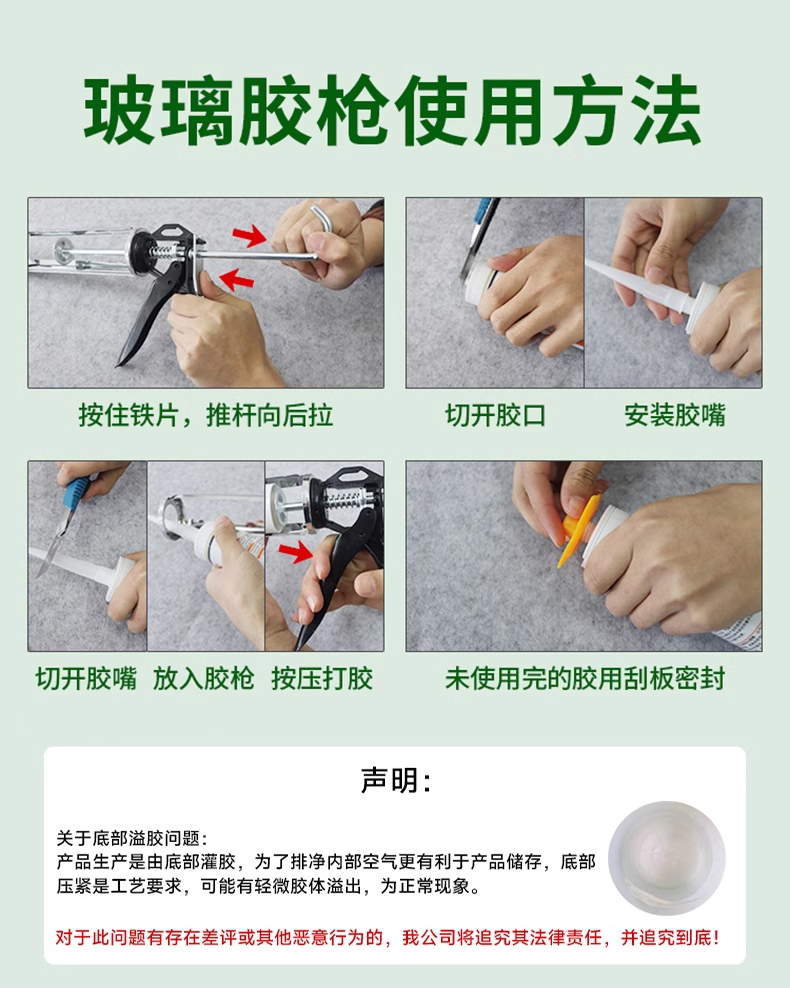 玻璃胶枪使用方法

按住铁片，推杆向后拉

切开胶口

安装胶嘴

切开胶嘴

放入胶枪

按压打胶

未使用完的胶用刮板密封

声明：

关于底部溢胶问题：
产品生产是由底部灌胶，为了排净内部空气更有利于产品储存，底部压紧是工艺要求，可能有轻微胶体溢出，为正常现象。

对于此问题有存在差评或其他恶意行为的，我公司将追究其法律责任，并追究到底！