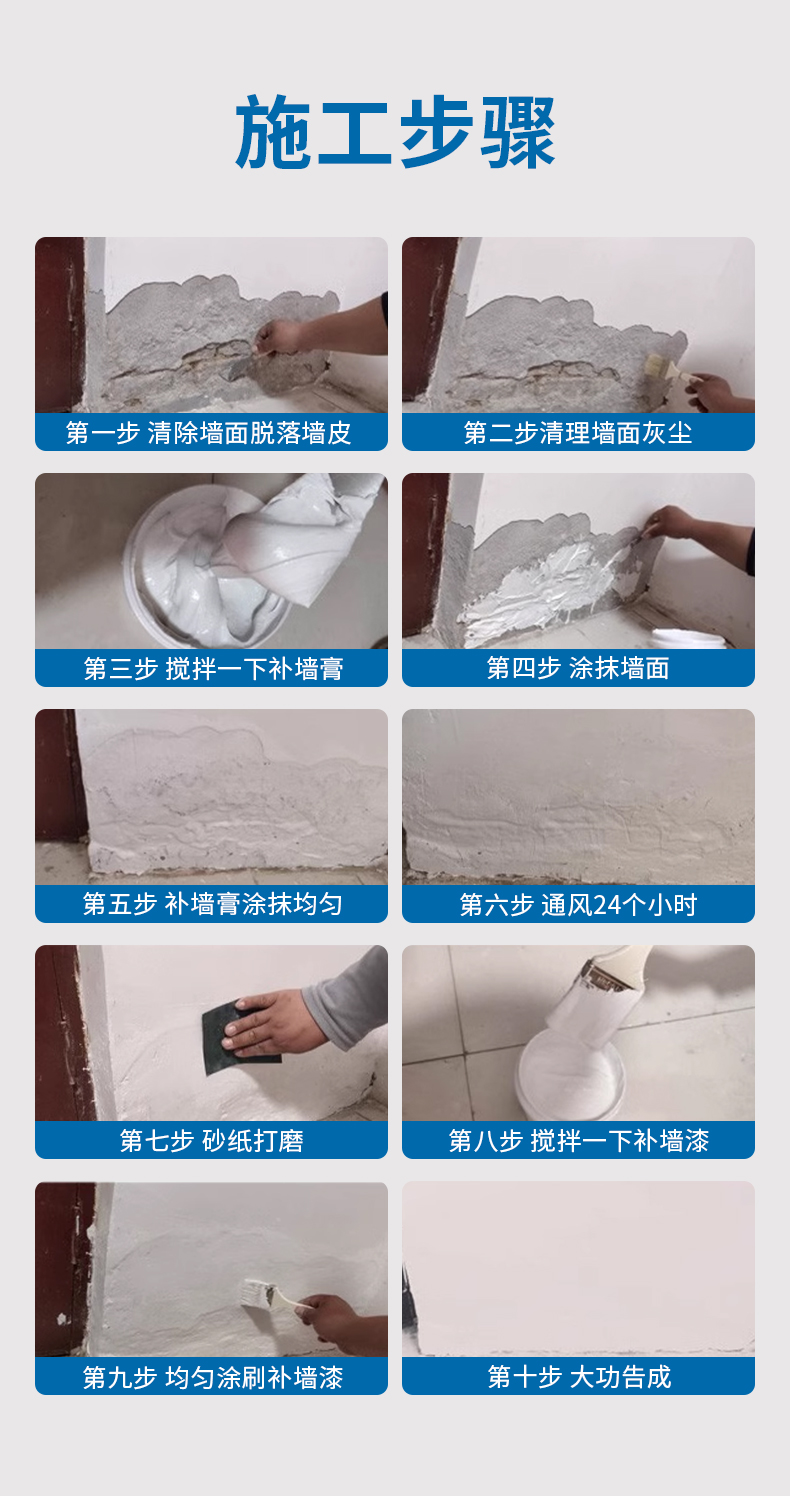 施工步骤

第一步 清除墙面脱落墙皮

第二步清理墙面灰尘

第三步 搅拌一下补墙膏

第四步 涂抹墙面

第五步 补墙膏涂抹均匀

第六步 通风24个小时

第七步 砂纸打磨

第八步 搅拌一下补墙漆

第九步 均匀涂刷补墙漆

第十步 大功告成