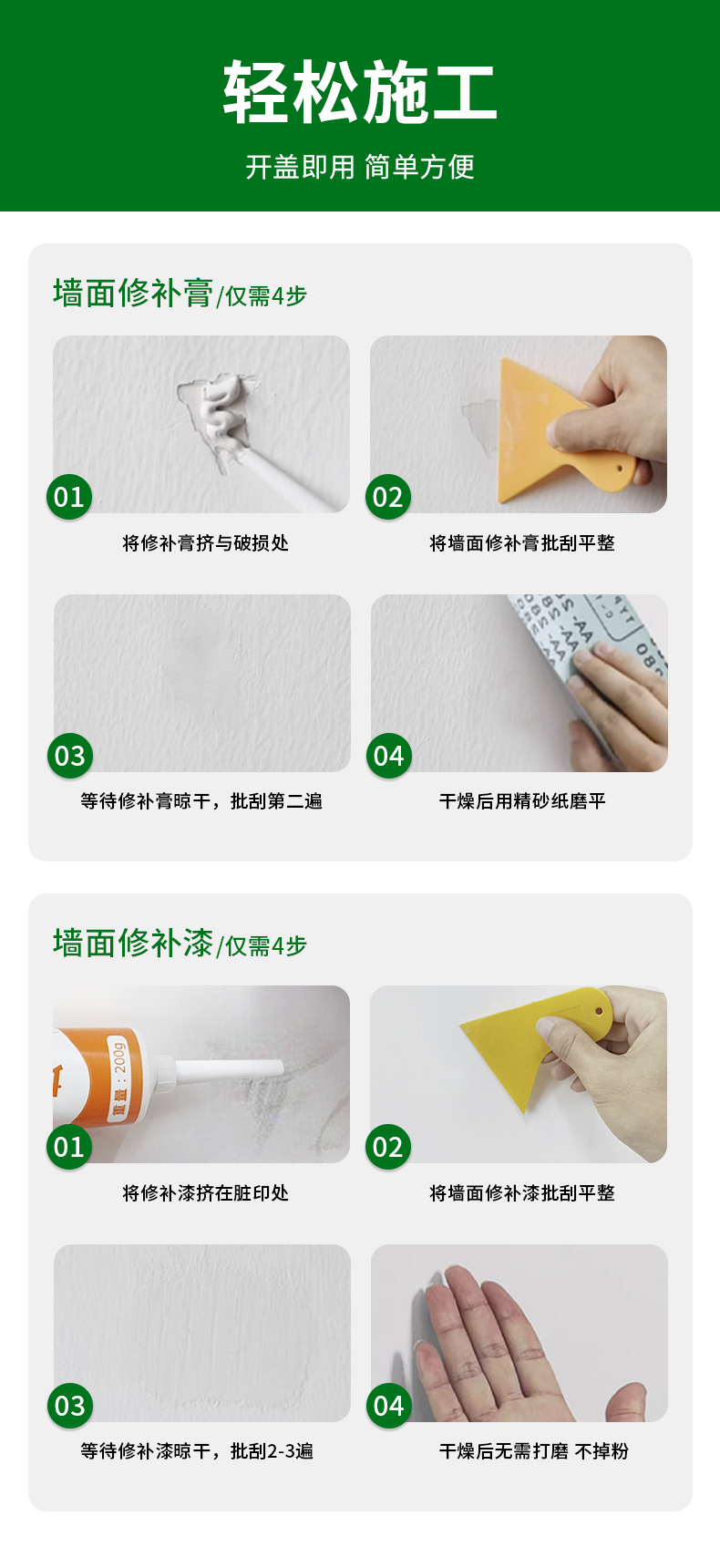 轻松施工

开盖即用 简单方便

墙面修补膏/仅需4步

01

将修补膏挤与破损处

02

将墙面修补膏批刮平整

03

等待修补膏晾干，批刮第二遍

04

干燥后用精砂纸磨平

墙面修补漆/仅需4步

重量：200g

01

将修补漆挤在脏印处

02

将墙面修补漆批刮平整

03

等待修补漆晾干，批刮2-3遍

04

干燥后无需打磨 不掉粉